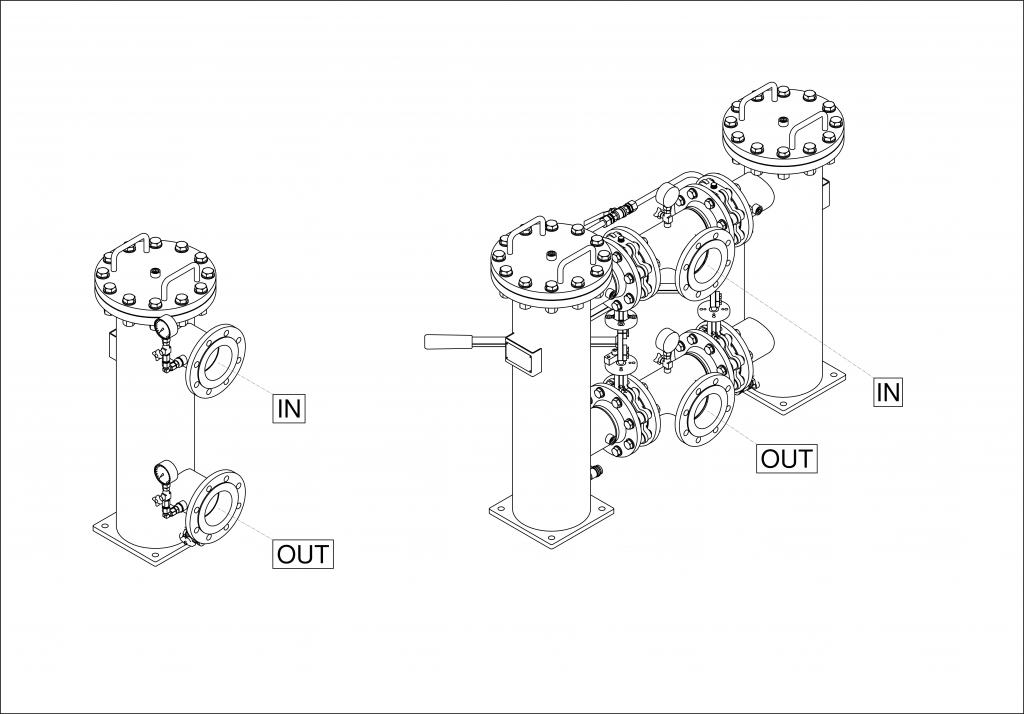 IN

OUT

IN

OUT